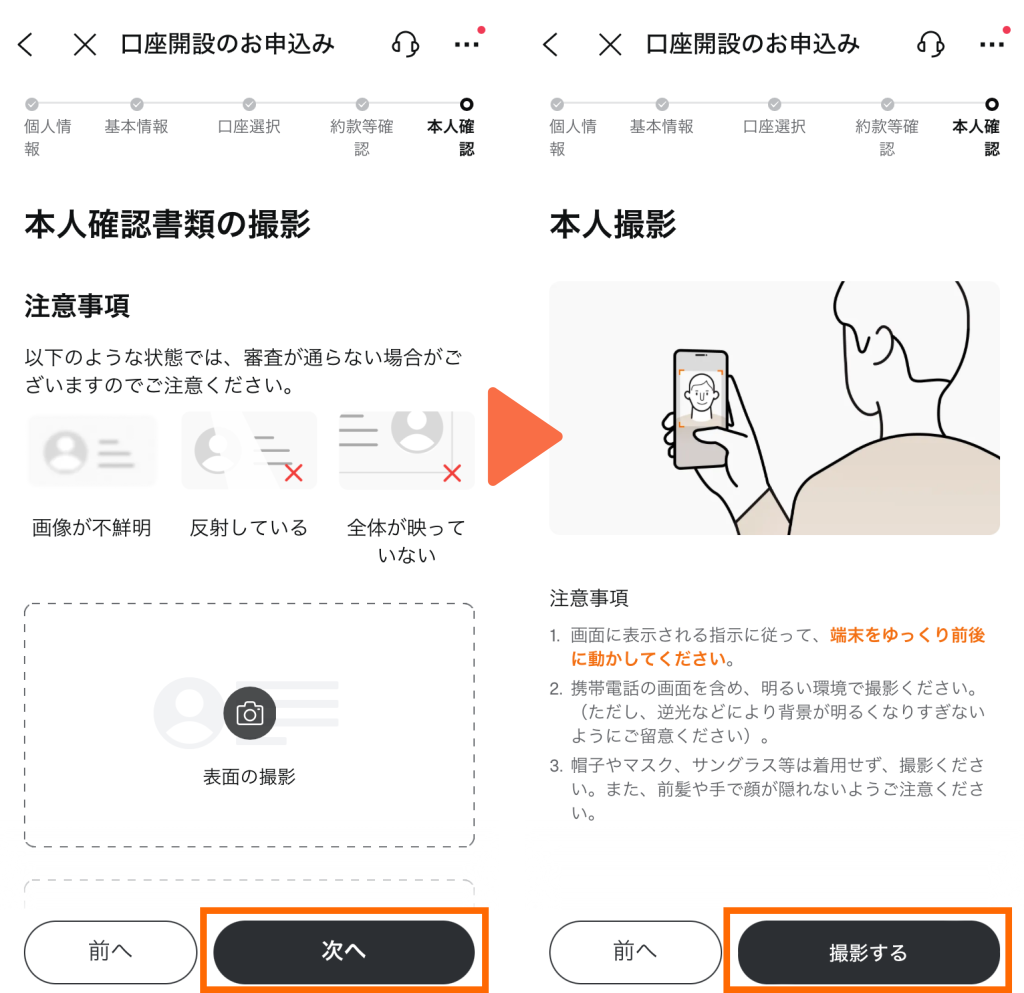 口座開設のお申込み

個人情報　基本情報　口座選択　約款等確認　本人確認

本人確認書類の撮影

注意事項

以下のような状態では、審査が通らない場合がございますのでご注意ください。

画像が不鮮明　反射している　全体が映っていない

表面の撮影

前へ　次へ

口座開設のお申込み

個人情報　基本情報　口座選択　約款等確認　本人確認

本人撮影

注意事項

1. 画面に表示される指示に従って、端末をゆっくり前後に動かしてください。
2. 携帯電話の画面を含め、明るい環境で撮影ください。（ただし、逆光などにより背景が明るくなりすぎないようにご留意ください）。
3. 帽子やマスク、サングラス等は着用せず、撮影ください。また、前髪や手で顔が隠れないようご注意ください。

前へ　撮影する