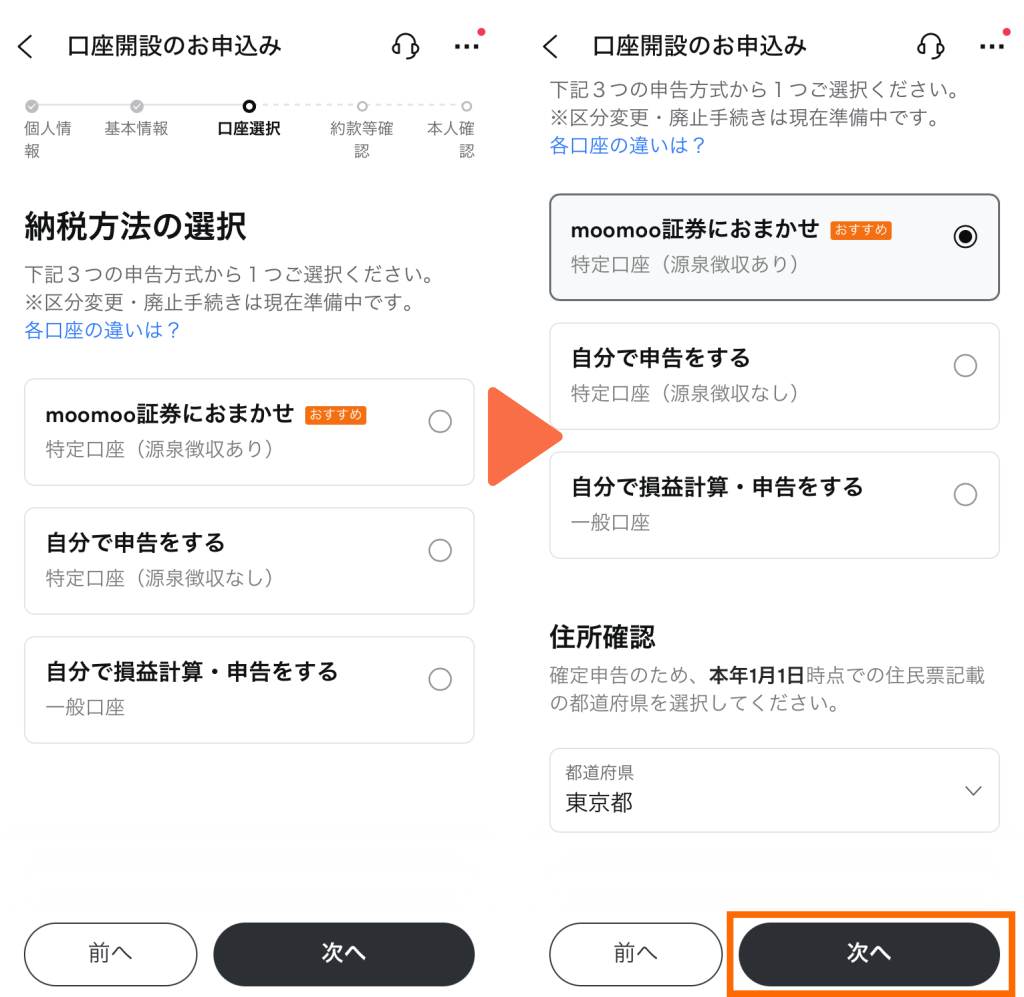 口座開設のお申込み

個人情報　基本情報　口座選択　約款等確認　本人確認

納税方法の選択

下記３つの申告方式から１つご選択ください。
※区分変更・廃止手続きは現在準備中です。
各口座の違いは？

moomoo証券におまかせ　おすすめ
特定口座（源泉徴収あり）

自分で申告をする
特定口座（源泉徴収なし）

自分で損益計算・申告をする
一般口座

前へ　次へ

口座開設のお申込み

下記３つの申告方式から１つご選択ください。
※区分変更・廃止手続きは現在準備中です。
各口座の違いは？

moomoo証券におまかせ　おすすめ
特定口座（源泉徴収あり）

自分で申告をする
特定口座（源泉徴収なし）

自分で損益計算・申告をする
一般口座

住所確認

確定申告のため、本年1月1日時点での住民票記載の都道府県を選択してください。

都道府県
東京都

前へ　次へ