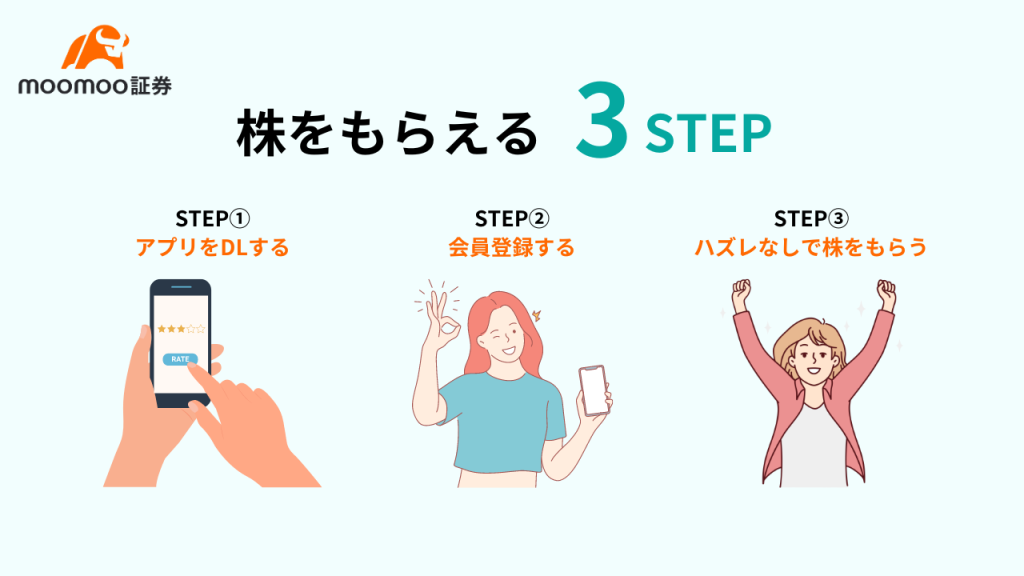 moomoo証券

株をもらえる 3 STEP

STEP①
アプリをDLする

RATE

STEP②
会員登録する

STEP③
ハズレなしで株をもらう